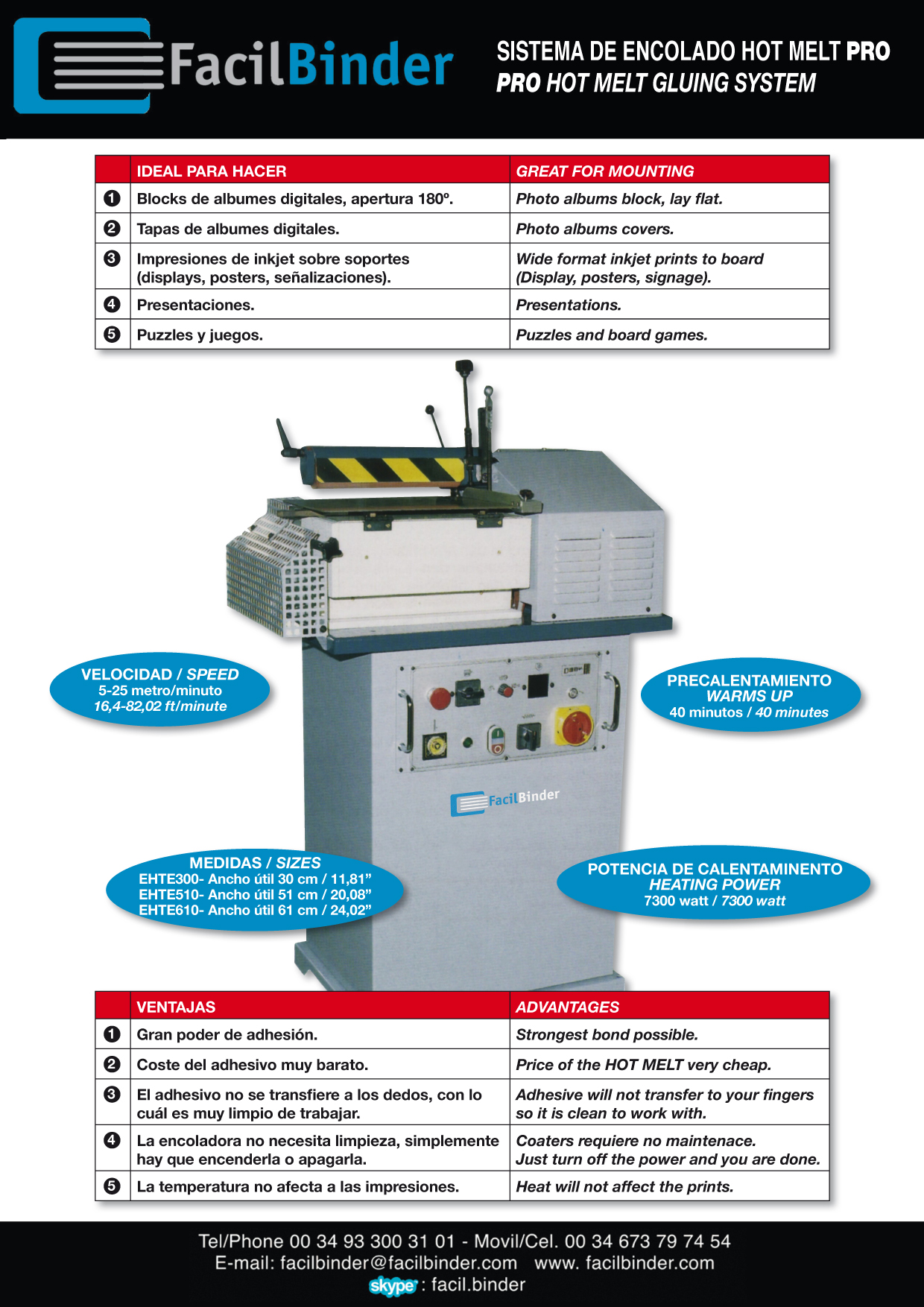 FacilBinder

SISTEMA DE ENCOLADO HOT MELT PRO
PRO HOT MELT GLUING SYSTEM

| | IDEAL PARA HACER | GREAT FOR MOUNTING |
|---|---|---|
| 1 | Blocks de albumes digitales, apertura 180º. | Photo albums block, lay flat. |
| 2 | Tapas de albumes digitales. | Photo albums covers. |
| 3 | Impresiones de inkjet sobre soportes (displays, posters, señalizaciones). | Wide format inkjet prints to board (Display, posters, signage). |
| 4 | Presentaciones. | Presentations. |
| 5 | Puzzles y juegos. | Puzzles and board games. |

VELOCIDAD / SPEED
5-25 metro/minuto
16,4-82,02 ft/minute

PRECALENTAMIENTO
WARMS UP
40 minutos / 40 minutes

FacilBinder

MEDIDAS / SIZES
EHTE300- Ancho útil 30 cm / 11,81”
EHTE510- Ancho útil 51 cm / 20,08”
EHTE610- Ancho útil 61 cm / 24,02”

POTENCIA DE CALENTAMINENTO
HEATING POWER
7300 watt / 7300 watt

| | VENTAJAS | ADVANTAGES |
|---|---|---|
| 1 | Gran poder de adhesión. | Strongest bond possible. |
| 2 | Coste del adhesivo muy barato. | Price of the HOT MELT very cheap. |
| 3 | El adhesivo no se transfiere a los dedos, con lo cuál es muy limpio de trabajar. | Adhesive will not transfer to your fingers so it is clean to work with. |
| 4 | La encoladora no necesita limpieza, simplemente hay que encenderla o apagarla. | Coaters requiere no maintenace. Just turn off the power and you are done. |
| 5 | La temperatura no afecta a las impresiones. | Heat will not affect the prints. |

Tel/Phone 00 34 93 300 31 01 - Movil/Cel. 00 34 673 79 74 54
E-mail: facilbinder@facilbinder.com www. facilbinder.com
skype : facil.binder