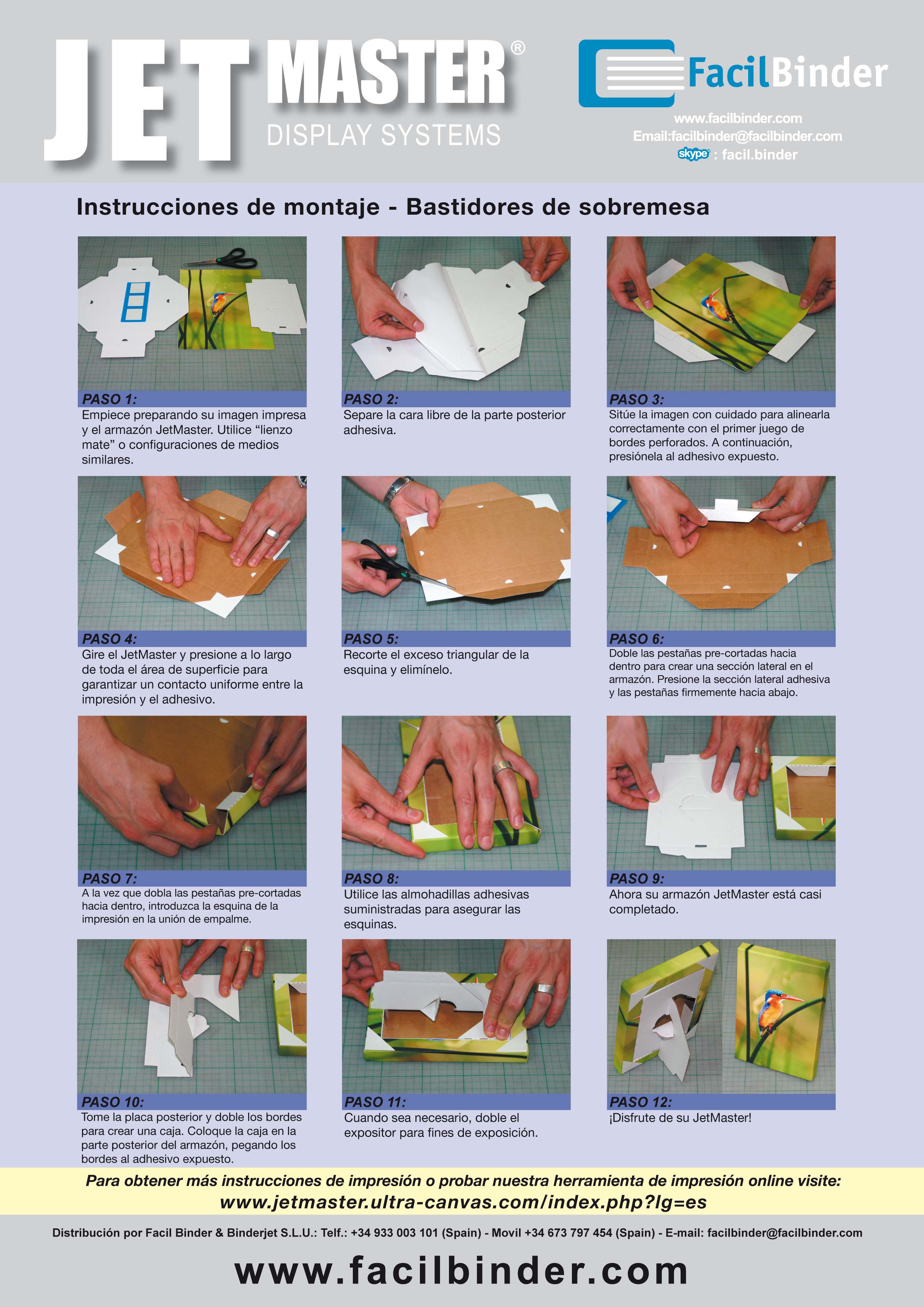 JET MASTER®
DISPLAY SYSTEMS

FacilBinder
www.facilbinder.com
Email:facilbinder@facilbinder.com
skype : facil.binder

Instrucciones de montaje - Bastidores de sobremesa

PASO 1:
Empiece preparando su imagen impresa y el armazón JetMaster. Utilice “lienzo mate” o configuraciones de medios similares.

PASO 2:
Separe la cara libre de la parte posterior adhesiva.

PASO 3:
Sitúe la imagen con cuidado para alinearla correctamente con el primer juego de bordes perforados. A continuación, presiónela al adhesivo expuesto.

PASO 4:
Gire el JetMaster y presione a lo largo de toda el área de superficie para garantizar un contacto uniforme entre la impresión y el adhesivo.

PASO 5:
Recorte el exceso triangular de la esquina y elimínelo.

PASO 6:
Doble las pestañas pre-cortadas hacia dentro para crear una sección lateral en el armazón. Presione la sección lateral adhesiva y las pestañas firmemente hacia abajo.

PASO 7:
A la vez que dobla las pestañas pre-cortadas hacia dentro, introduzca la esquina de la impresión en la unión de empalme.

PASO 8:
Utilice las almohadillas adhesivas suministradas para asegurar las esquinas.

PASO 9:
Ahora su armazón JetMaster está casi completado.

PASO 10:
Tome la placa posterior y doble los bordes para crear una caja. Coloque la caja en la parte posterior del armazón, pegando los bordes al adhesivo expuesto.

PASO 11:
Cuando sea necesario, doble el expositor para fines de exposición.

PASO 12:
¡Disfrute de su JetMaster!

Para obtener más instrucciones de impresión o probar nuestra herramienta de impresión online visite:
www.jetmaster.ultra-canvas.com/index.php?lg=es

Distribución por Facil Binder & Binderjet S.L.U.: Telf.: +34 933 003 101 (Spain) - Movil +34 673 797 454 (Spain) - E-mail: facilbinder@facilbinder.com

www.facilbinder.com