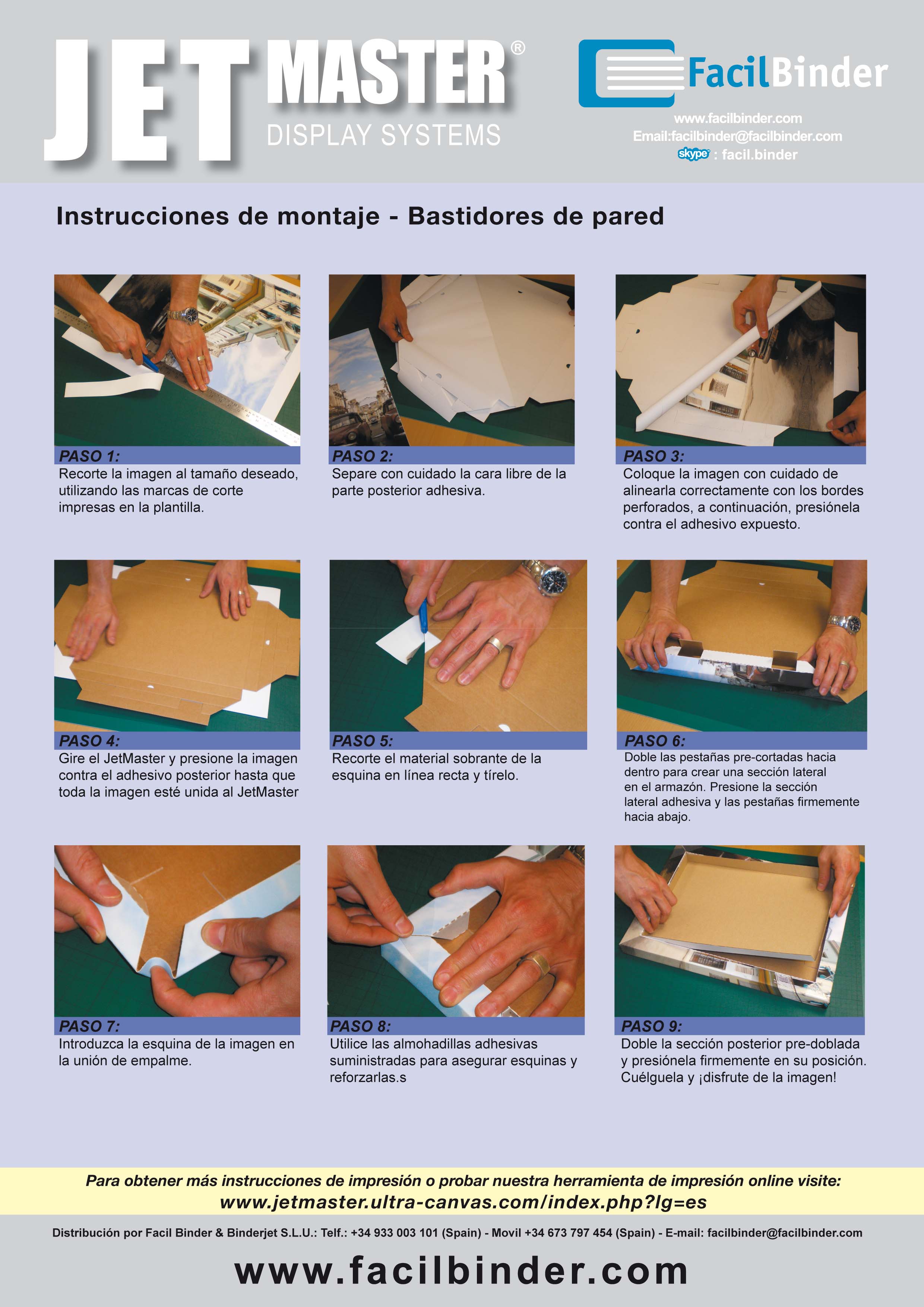 JET MASTER®
DISPLAY SYSTEMS

FacilBinder
www.facilbinder.com
Email:facilbinder@facilbinder.com
skype : facil.binder

Instrucciones de montaje - Bastidores de pared

PASO 1:
Recorte la imagen al tamaño deseado, utilizando las marcas de corte impresas en la plantilla.

PASO 2:
Separe con cuidado la cara libre de la parte posterior adhesiva.

PASO 3:
Coloque la imagen con cuidado de alinearla correctamente con los bordes perforados, a continuación, presiónela contra el adhesivo expuesto.

PASO 4:
Gire el JetMaster y presione la imagen contra el adhesivo posterior hasta que toda la imagen esté unida al JetMaster

PASO 5:
Recorte el material sobrante de la esquina en línea recta y tírelo.

PASO 6:
Doble las pestañas pre-cortadas hacia dentro para crear una sección lateral en el armazón. Presione la sección lateral adhesiva y las pestañas firmemente hacia abajo.

PASO 7:
Introduzca la esquina de la imagen en la unión de empalme.

PASO 8:
Utilice las almohadillas adhesivas suministradas para asegurar esquinas y reforzarlas.s

PASO 9:
Doble la sección posterior pre-doblada y presiónela firmemente en su posición. Cuélguela y ¡disfrute de la imagen!

Para obtener más instrucciones de impresión o probar nuestra herramienta de impresión online visite:
www.jetmaster.ultra-canvas.com/index.php?lg=es

Distribución por Facil Binder & Binderjet S.L.U.: Telf.: +34 933 003 101 (Spain) - Movil +34 673 797 454 (Spain) - E-mail: facilbinder@facilbinder.com

www.facilbinder.com